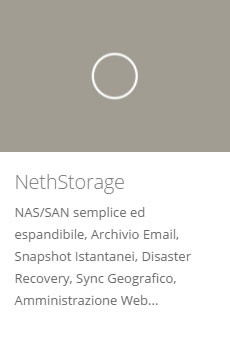 NethStorage

NAS/SAN semplice ed espandibile, Archivio Email, Snapshot Istantanei, Disaster Recovery, Sync Geografico, Amministrazione Web...